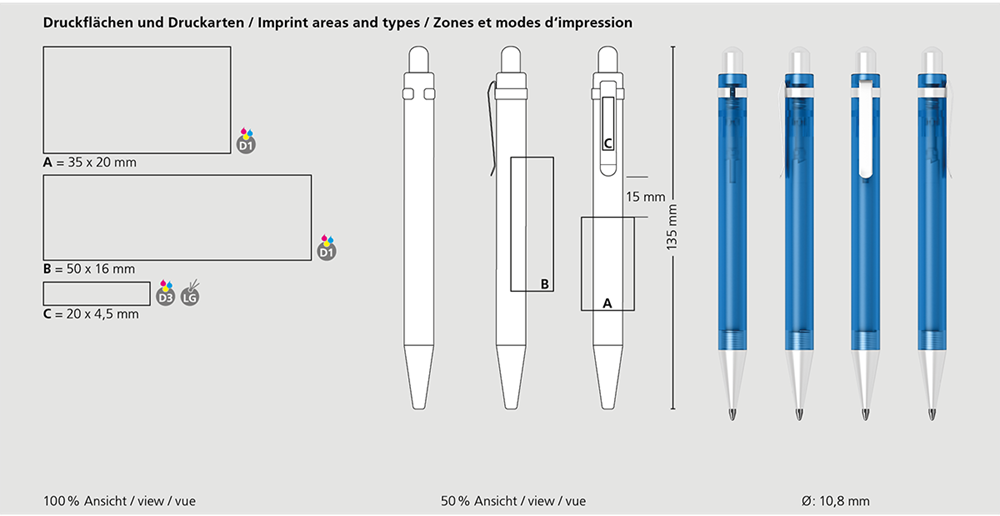 Druckflächen und Druckarten / Imprint areas and types / Zones et modes d'impression

D1
A = 35 x 20 mm

D1
B = 50 x 16 mm

D3 LG
C = 20 x 4,5 mm

C
15 mm
B
A
135 mm

100 % Ansicht / view / vue

50 % Ansicht / view / vue

Ø: 10,8 mm